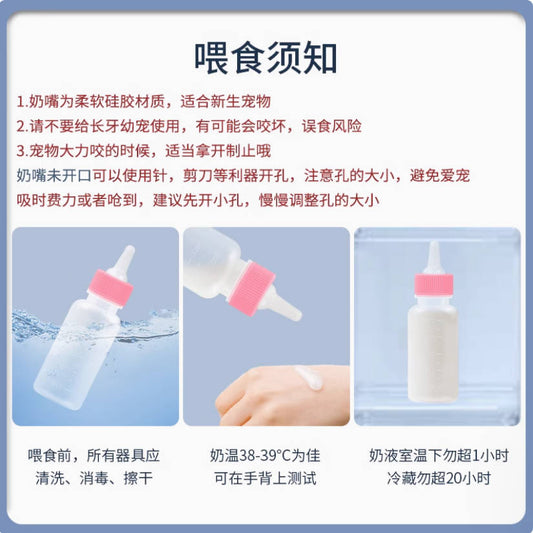 喂食须知

1.奶嘴为柔软硅胶材质，适合新生宠物
2.请不要给长牙幼宠使用，有可能会咬坏，误食风险
3.宠物大力咬的时候，适当拿开制止哦
奶嘴未开口可以使用针，剪刀等利器开孔，注意孔的大小，避免爱宠吸时费力或者呛到，建议先开小孔，慢慢调整孔的大小

喂食前，所有器具应清洗、消毒、擦干

奶温38-39°C为佳
可在手背上测试

奶液室温下勿超1小时
冷藏勿超20小时