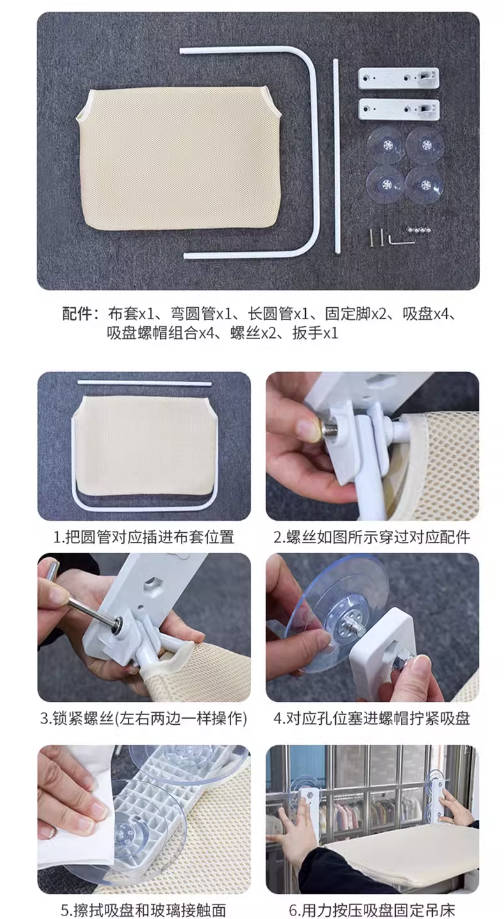 配件：布套x1、弯圆管x1、长圆管x1、固定脚x2、吸盘x4、吸盘螺帽组合x4、螺丝x2、扳手x1

1.把圆管对应插进布套位置

2.螺丝如图所示穿过对应配件

3.锁紧螺丝(左右两边一样操作)

4.对应孔位塞进螺帽拧紧吸盘

5.擦拭吸盘和玻璃接触面

6.用力按压吸盘固定吊床