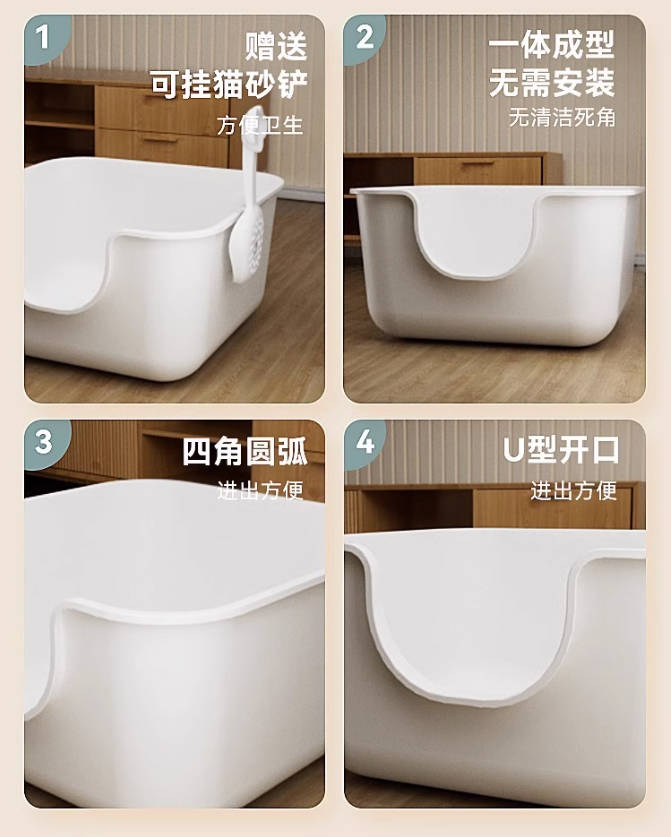 1
赠送
可挂猫砂铲
方便卫生

2
一体成型
无需安装
无清洁死角

3
四角圆弧
进出方便

4
U型开口
进出方便