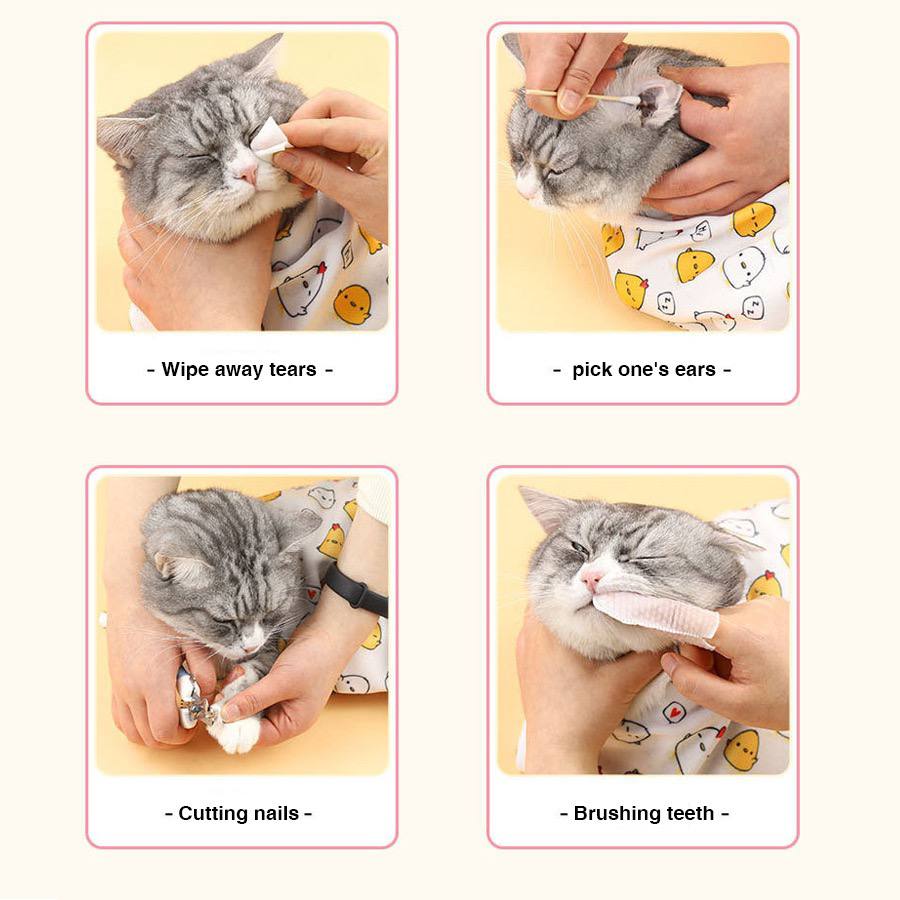 - Wipe away tears -

- pick one's ears -

- Cutting nails -

- Brushing teeth -