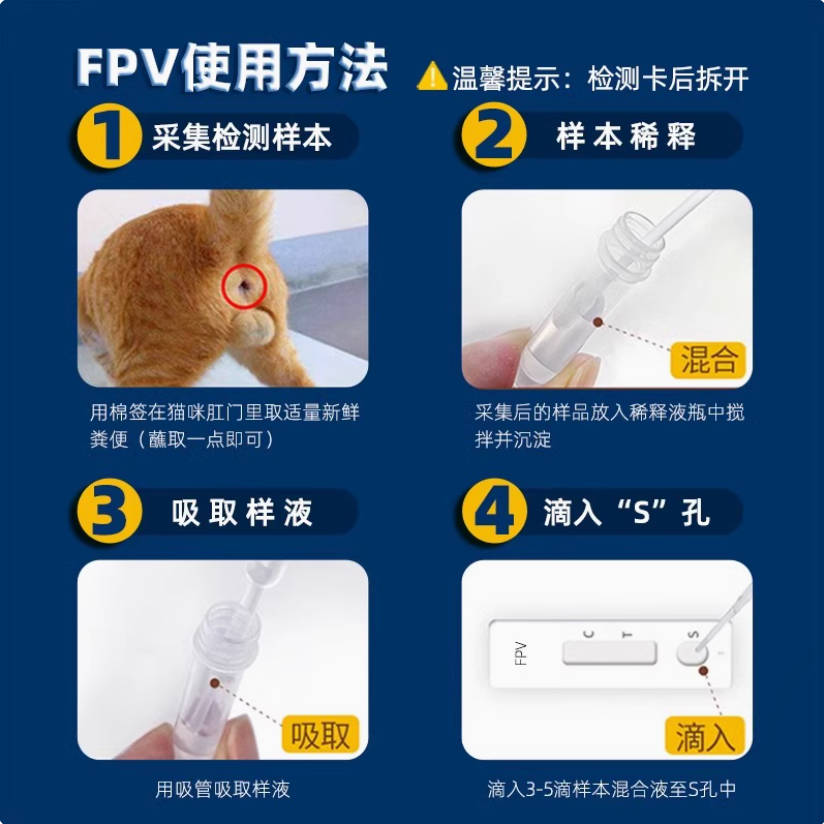 FPV使用方法

温馨提示：检测卡后拆开

1 采集检测样本

用棉签在猫咪肛门里取适量新鲜粪便（蘸取一点即可）

2 样本稀释

混合

采集后的样品放入稀释液瓶中搅拌并沉淀

3 吸取样液

吸取

用吸管吸取样液

4 滴入“S”孔

FPV C T S

滴入

滴入3-5滴样本混合液至S孔中