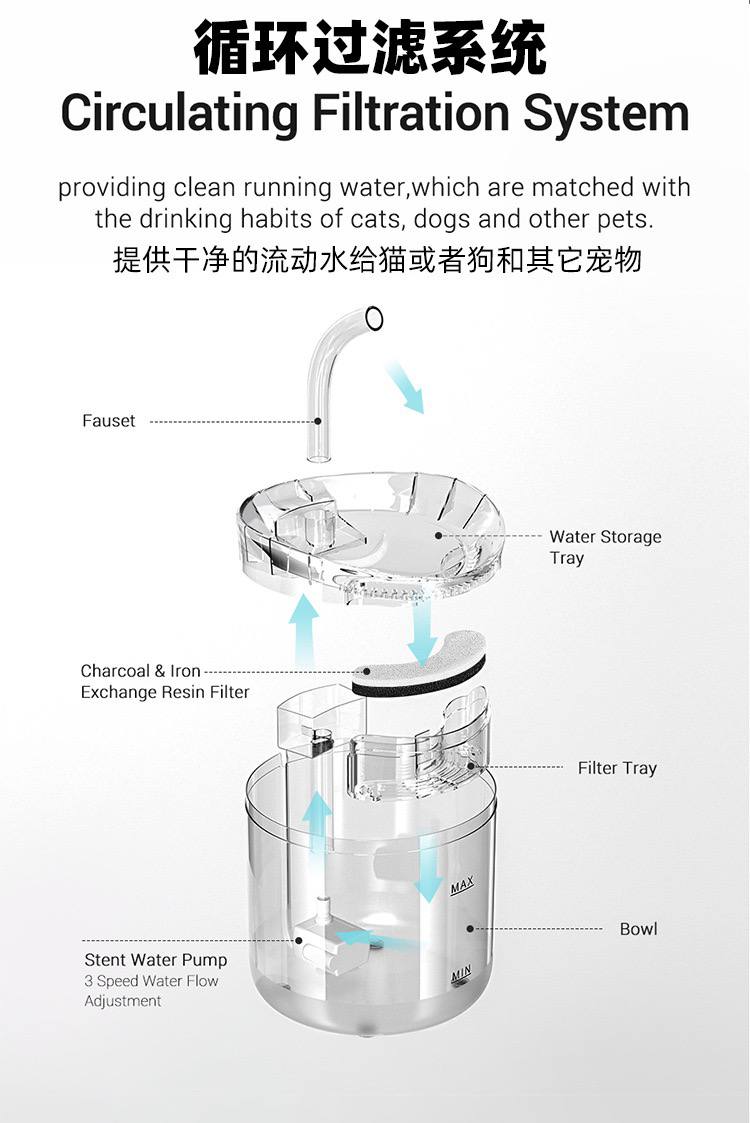 循环过滤系统
Circulating Filtration System

providing clean running water,which are matched with the drinking habits of cats, dogs and other pets.
提供干净的流动水给猫或者狗和其它宠物

Fauset

Water Storage Tray

Charcoal & Iron Exchange Resin Filter

Filter Tray

MAX

Bowl

MIN

Stent Water Pump
3 Speed Water Flow Adjustment