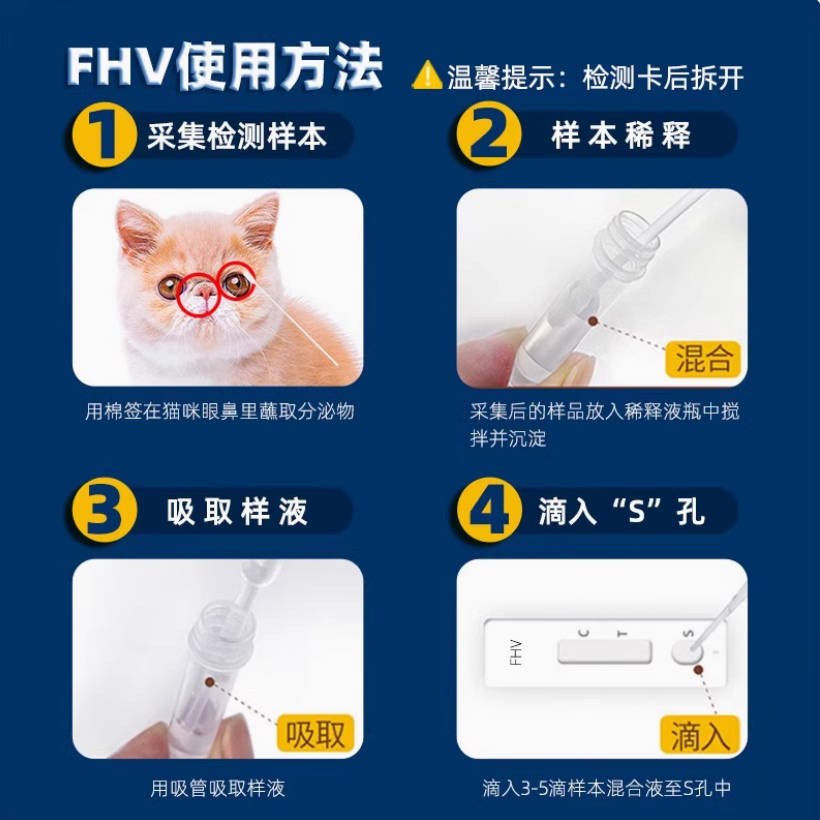 FHV使用方法

温馨提示：检测卡后拆开

1 采集检测样本

用棉签在猫咪眼鼻里蘸取分泌物

2 样本稀释

混合

采集后的样品放入稀释液瓶中搅拌并沉淀

3 吸取样液

吸取

用吸管吸取样液

4 滴入“S”孔

FHV C T S

滴入

滴入3-5滴样本混合液至S孔中