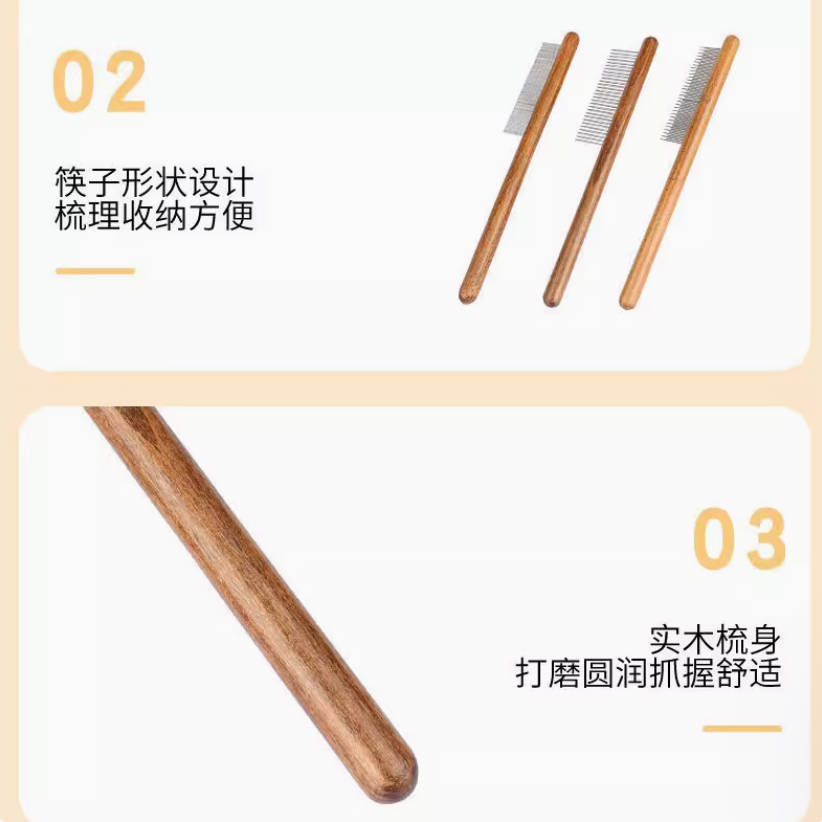 02

筷子形状设计
梳理收纳方便

03

实木梳身
打磨圆润抓握舒适